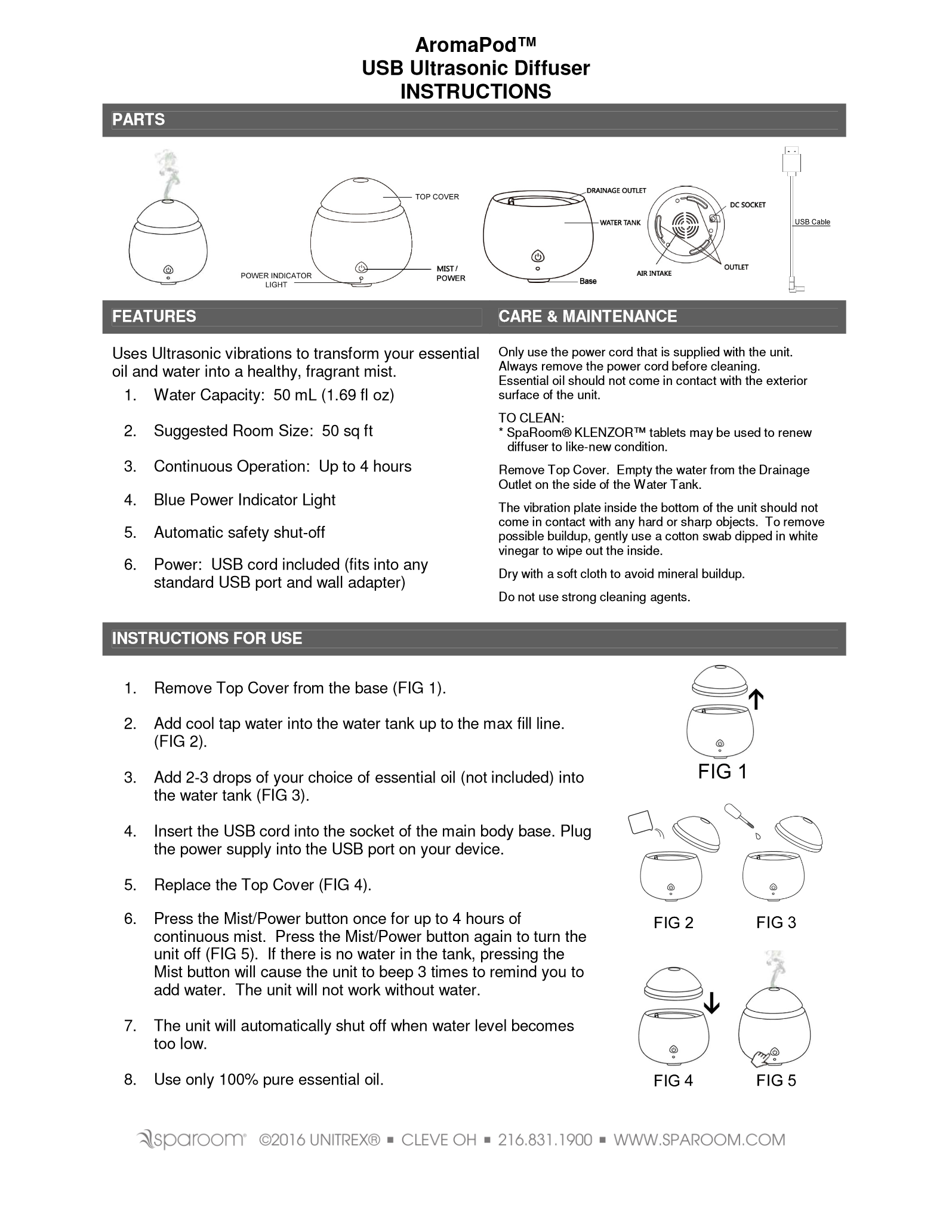 AromaPod™
USB Ultrasonic Diffuser
INSTRUCTIONS

PARTS

TOP COVER
POWER INDICATOR LIGHT
MIST / POWER
DRAINAGE OUTLET
WATER TANK
Base
DC SOCKET
AIR INTAKE
OUTLET
USB Cable

FEATURES

Uses Ultrasonic vibrations to transform your essential oil and water into a healthy, fragrant mist.

1. Water Capacity: 50 mL (1.69 fl oz)

2. Suggested Room Size: 50 sq ft

3. Continuous Operation: Up to 4 hours

4. Blue Power Indicator Light

5. Automatic safety shut-off

6. Power: USB cord included (fits into any standard USB port and wall adapter)

CARE & MAINTENANCE

Only use the power cord that is supplied with the unit. Always remove the power cord before cleaning. Essential oil should not come in contact with the exterior surface of the unit.

TO CLEAN:
* SpaRoom® KLENZOR™ tablets may be used to renew diffuser to like-new condition.

Remove Top Cover. Empty the water from the Drainage Outlet on the side of the Water Tank.

The vibration plate inside the bottom of the unit should not come in contact with any hard or sharp objects. To remove possible buildup, gently use a cotton swab dipped in white vinegar to wipe out the inside.

Dry with a soft cloth to avoid mineral buildup.

Do not use strong cleaning agents.

INSTRUCTIONS FOR USE

1. Remove Top Cover from the base (FIG 1).

2. Add cool tap water into the water tank up to the max fill line. (FIG 2).

3. Add 2-3 drops of your choice of essential oil (not included) into the water tank (FIG 3).

4. Insert the USB cord into the socket of the main body base. Plug the power supply into the USB port on your device.

5. Replace the Top Cover (FIG 4).

6. Press the Mist/Power button once for up to 4 hours of continuous mist. Press the Mist/Power button again to turn the unit off (FIG 5). If there is no water in the tank, pressing the Mist button will cause the unit to beep 3 times to remind you to add water. The unit will not work without water.

7. The unit will automatically shut off when water level becomes too low.

8. Use only 100% pure essential oil.

FIG 1
FIG 2
FIG 3
FIG 4
FIG 5

sparoom® ©2016 UNITREX® ▪ CLEVE OH ▪ 216.831.1900 ▪ WWW.SPAROOM.COM